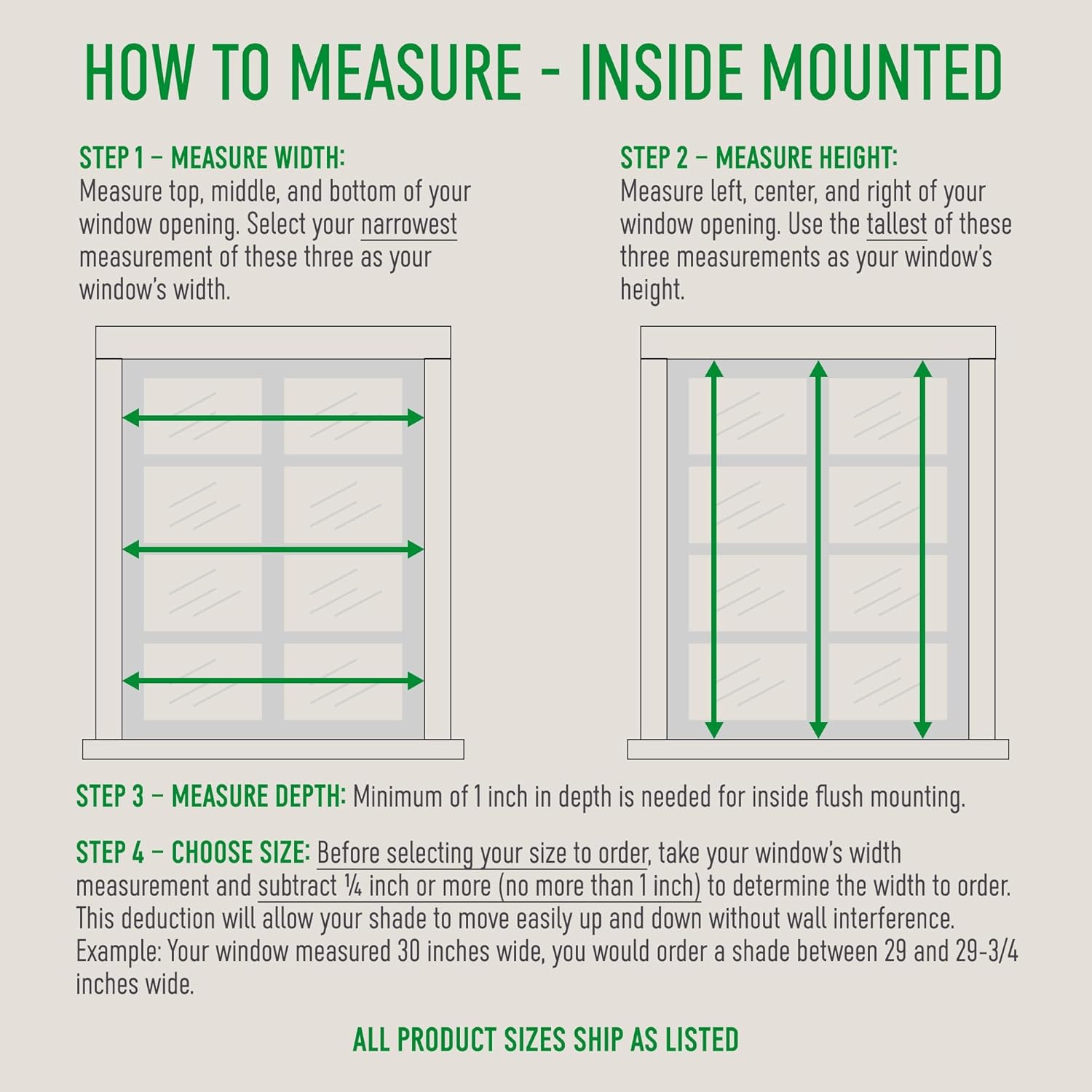 HOW TO MEASURE - INSIDE MOUNTED

STEP 1 – MEASURE WIDTH:
Measure top, middle, and bottom of your window opening. Select your narrowest measurement of these three as your window's width.

STEP 2 – MEASURE HEIGHT:
Measure left, center, and right of your window opening. Use the tallest of these three measurements as your window's height.

STEP 3 – MEASURE DEPTH: Minimum of 1 inch in depth is needed for inside flush mounting.

STEP 4 – CHOOSE SIZE: Before selecting your size to order, take your window's width measurement and subtract ¼ inch or more (no more than 1 inch) to determine the width to order. This deduction will allow your shade to move easily up and down without wall interference. Example: Your window measured 30 inches wide, you would order a shade between 29 and 29-3/4 inches wide.

ALL PRODUCT SIZES SHIP AS LISTED